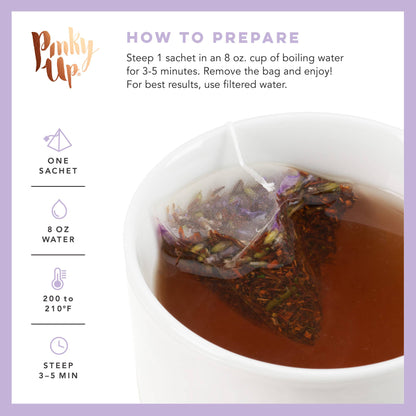 Pinky Up.

HOW TO PREPARE

Steep 1 sachet in an 8 oz. cup of boiling water for 3-5 minutes. Remove the bag and enjoy! For best results, use filtered water.

ONE SACHET

8 OZ WATER

200 to 210°F

STEEP 3–5 MIN